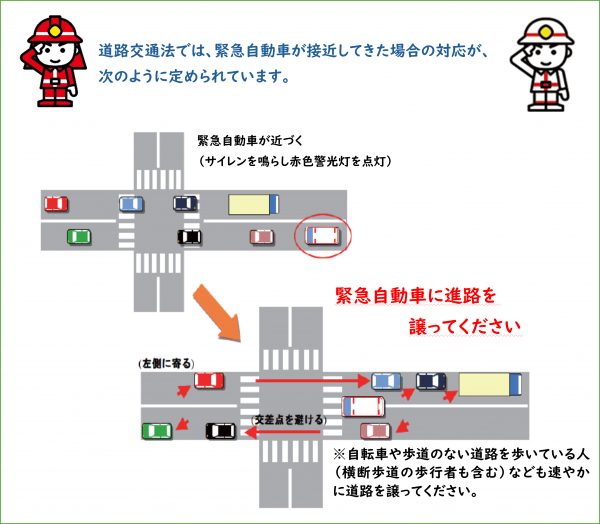 道路交通法では、緊急自動車が接近してきた場合の対応が、次のように定められています。

緊急自動車が近づく
（サイレンを鳴らし赤色警光灯を点灯）

緊急自動車に進路を譲ってください

(左側に寄る)

(交差点を避ける)

※自転車や歩道のない道路を歩いている人（横断歩道の歩行者も含む）なども速やかに道路を譲ってください。